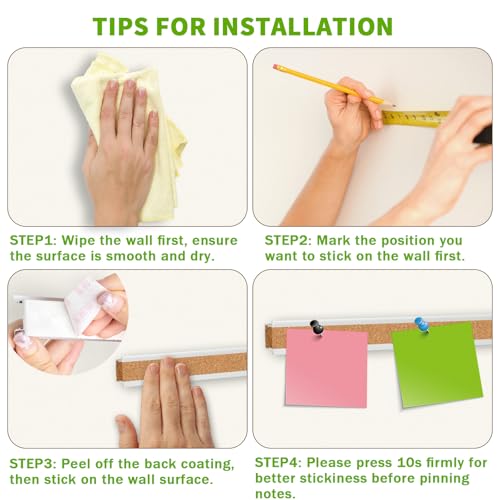 TIPS FOR INSTALLATION

STEP1: Wipe the wall first, ensure the surface is smooth and dry.

STEP2: Mark the position you want to stick on the wall first.

STEP3: Peel off the back coating, then stick on the wall surface.

STEP4: Please press 10s firmly for better stickiness before pinning notes.