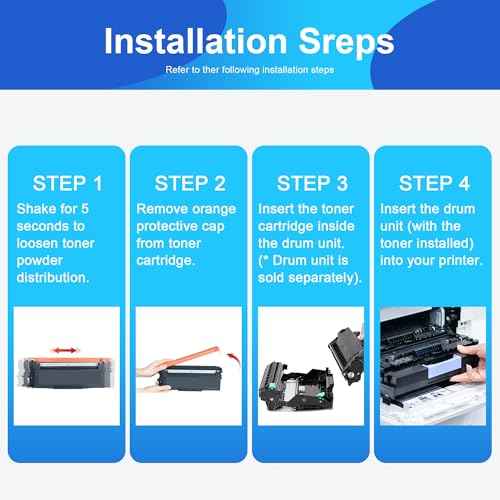 Installation Sreps

Refer to ther following installation steps

STEP 1

Shake for 5 seconds to loosen toner powder distribution.

STEP 2

Remove orange protective cap from toner cartridge.

STEP 3

Insert the toner cartridge inside the drum unit. (* Drum unit is sold separately).

STEP 4

Insert the drum unit (with the toner installed) into your printer.