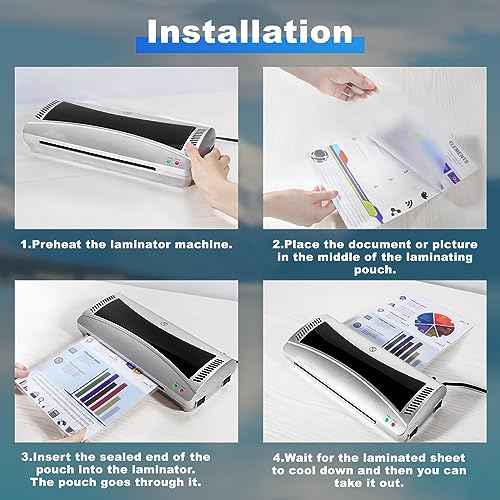 Installation

1.Preheat the laminator machine.

2.Place the document or picture in the middle of the laminating pouch.

3.Insert the sealed end of the pouch into the laminator. The pouch goes through it.

4.Wait for the laminated sheet to cool down and then you can take it out.