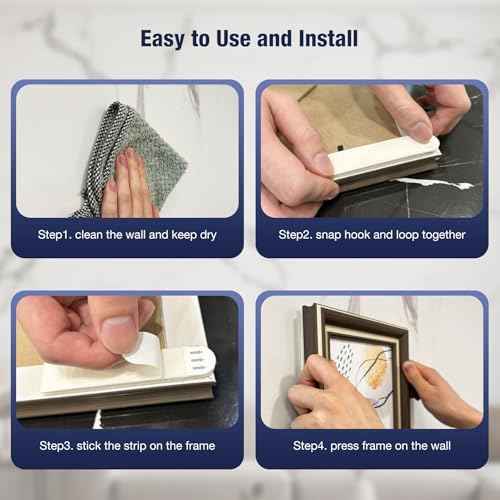 Easy to Use and Install

Step1. clean the wall and keep dry

Step2. snap hook and loop together

Step3. stick the strip on the frame

Step4. press frame on the wall