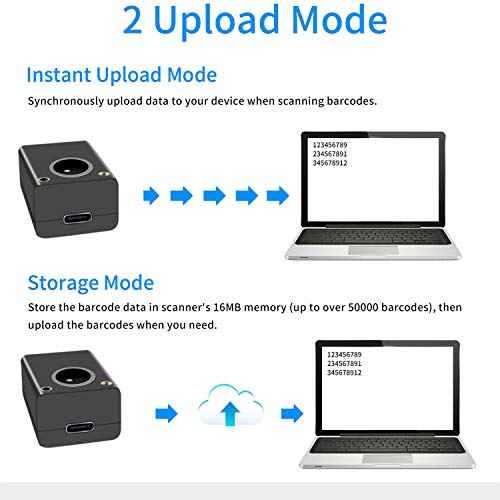 2 Upload Mode

Instant Upload Mode

Synchronously upload data to your device when scanning barcodes.

123456789
234567891
345678912

Storage Mode

Store the barcode data in scanner's 16MB memory (up to over 50000 barcodes), then upload the barcodes when you need.

123456789
234567891
345678912