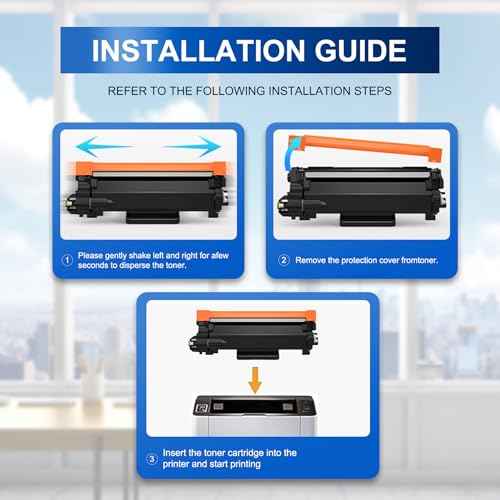 INSTALLATION GUIDE

REFER TO THE FOLLOWING INSTALLATION STEPS

① Please gently shake left and right for afew seconds to disperse the toner.

② Remove the protection cover fromtoner.

③ Insert the toner cartridge into the printer and start printing