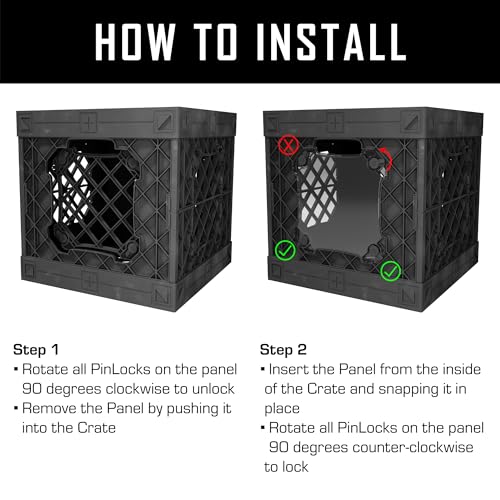 HOW TO INSTALL

Step 1
▪ Rotate all PinLocks on the panel 90 degrees clockwise to unlock
▪ Remove the Panel by pushing it into the Crate

Step 2
▪ Insert the Panel from the inside of the Crate and snapping it in place
▪ Rotate all PinLocks on the panel 90 degrees counter-clockwise to lock