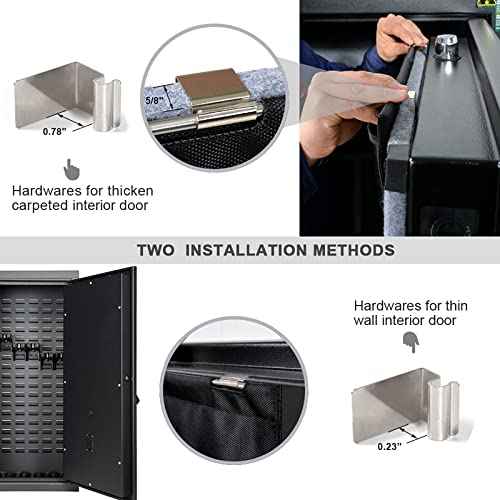 0.78"

5/8"

Hardwares for thicken carpeted interior door

TWO INSTALLATION METHODS

Hardwares for thin wall interior door

0.23"