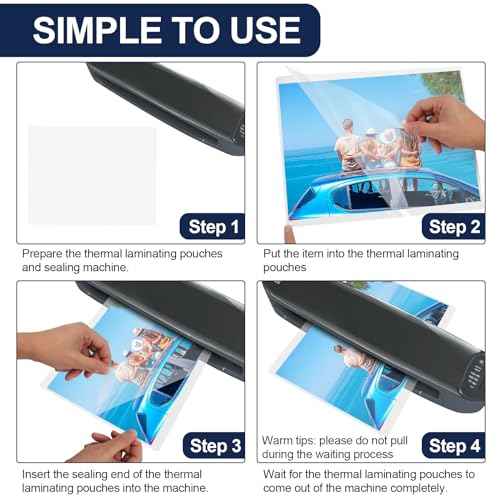 SIMPLE TO USE

Step 1

Prepare the thermal laminating pouches and sealing machine.

Step 2

Put the item into the thermal laminating pouches

Step 3

Insert the sealing end of the thermal laminating pouches into the machine.

Warm tips: please do not pull during the waiting process

Step 4

Wait for the thermal laminating pouches to come out of the machine completely.