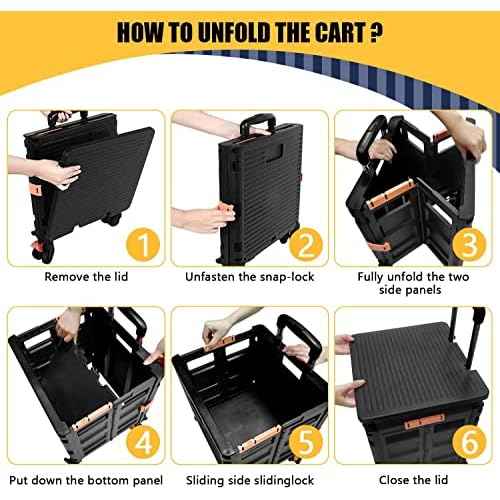 HOW TO UNFOLD THE CART ?

1
Remove the lid

2
Unfasten the snap-lock

3
Fully unfold the two side panels

4
Put down the bottom panel

5
Sliding side slidinglock

6
Close the lid