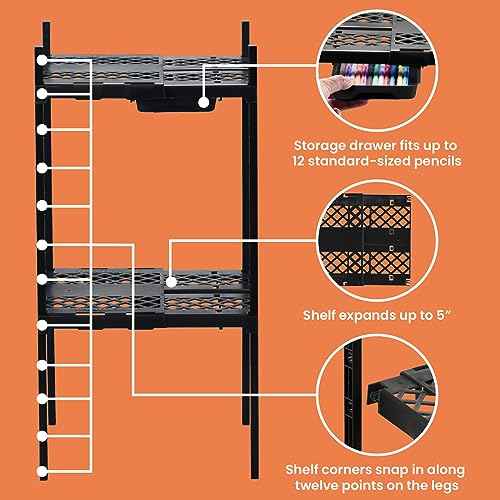 Storage drawer fits up to 12 standard-sized pencils

Shelf expands up to 5"

Shelf corners snap in along twelve points on the legs