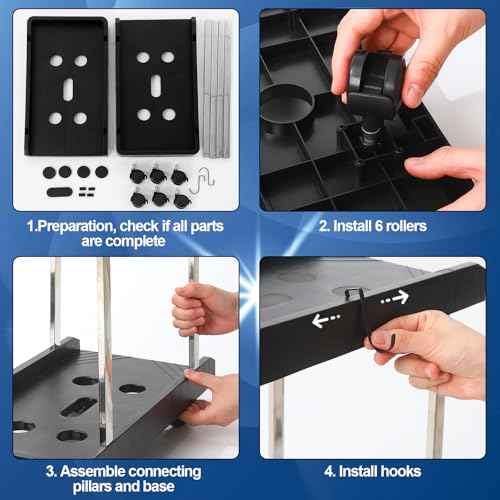 1.Preparation, check if all parts are complete

2. Install 6 rollers

3. Assemble connecting pillars and base

4. Install hooks