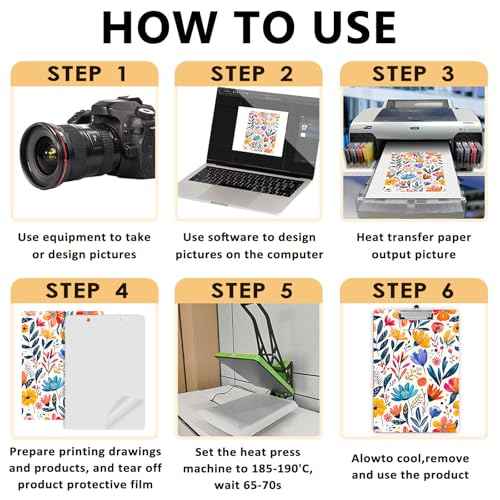 HOW TO USE

STEP 1

Use equipment to take or design pictures

STEP 2

Use software to design pictures on the computer

STEP 3

Heat transfer paper output picture

STEP 4

Prepare printing drawings and products, and tear off product protective film

STEP 5

Set the heat press machine to 185-190'C, wait 65-70s

STEP 6

Alowto cool,remove and use the product