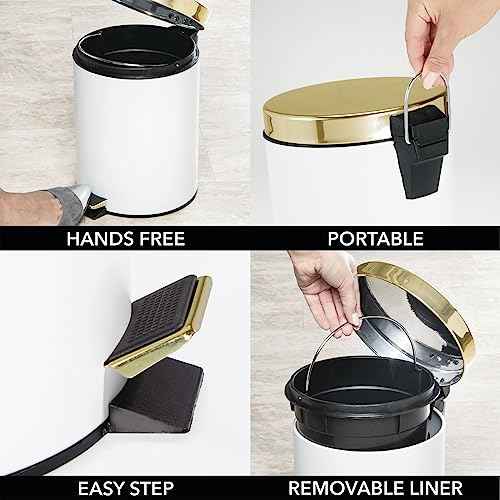 HANDS FREE
PORTABLE
EASY STEP
REMOVABLE LINER