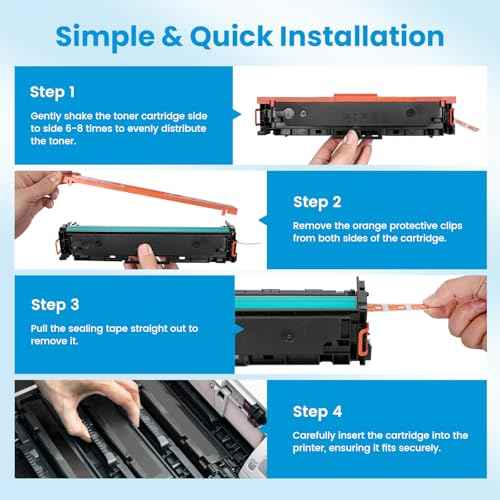 Simple & Quick Installation

Step 1

Gently shake the toner cartridge side to side 6-8 times to evenly distribute the toner.

Step 2

Remove the orange protective clips from both sides of the cartridge.

Step 3

Pull the sealing tape straight out to remove it.

Step 4

Carefully insert the cartridge into the printer, ensuring it fits securely.