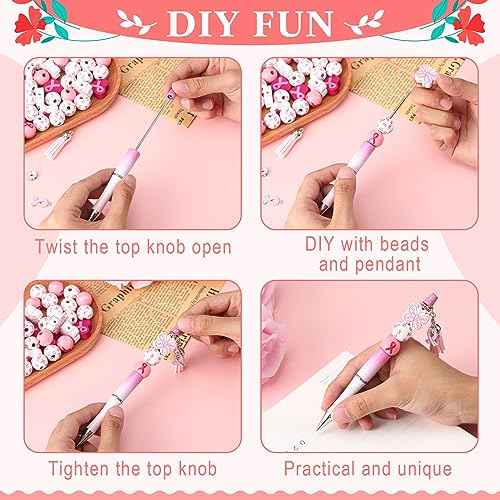 DIY FUN

Twist the top knob open

DIY with beads and pendant

Tighten the top knob

Practical and unique