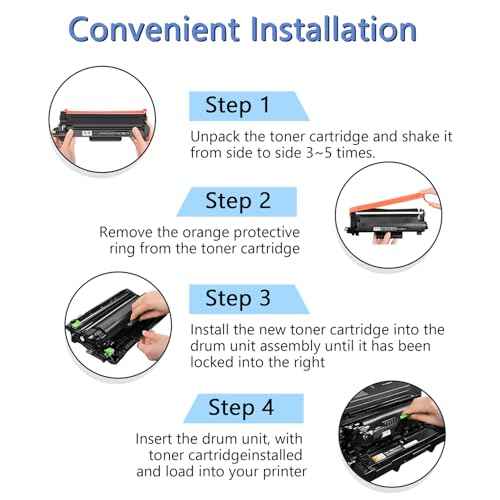 Convenient Installation

Step 1

Unpack the toner cartridge and shake it from side to side 3~5 times.

Step 2

Remove the orange protective ring from the toner cartridge

Step 3

Install the new toner cartridge into the drum unit assembly until it has been locked into the right

Step 4

Insert the drum unit, with toner cartridgeinstalled and load into your printer