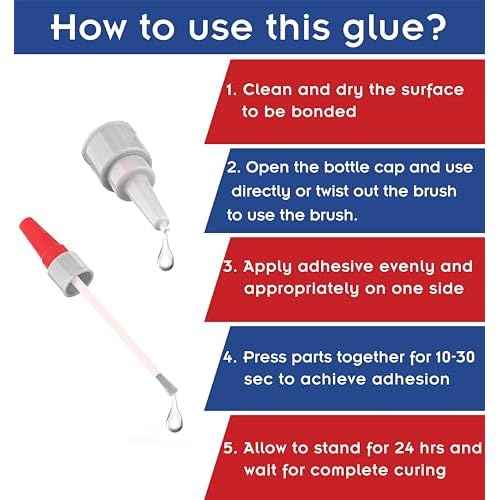 How to use this glue?

1. Clean and dry the surface to be bonded

2. Open the bottle cap and use directly or twist out the brush to use the brush.

3. Apply adhesive evenly and appropriately on one side

4. Press parts together for 10-30 sec to achieve adhesion

5. Allow to stand for 24 hrs and wait for complete curing