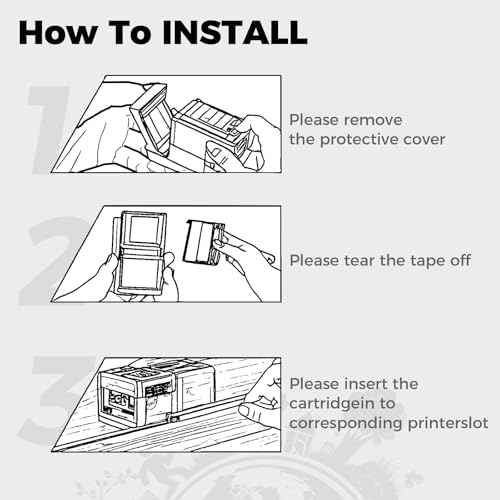 How To INSTALL

1

Please remove the protective cover

2

Please tear the tape off

3

Please insert the cartridgein to corresponding printerslot