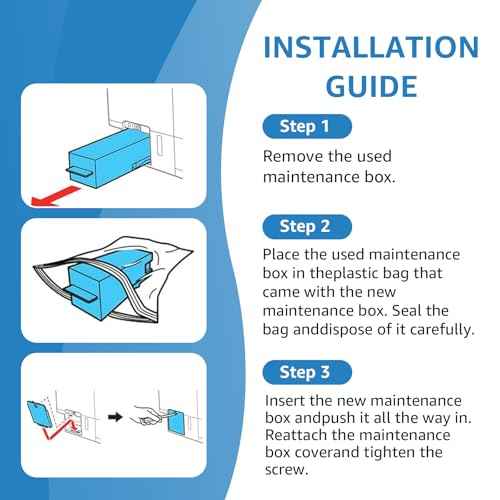 INSTALLATION GUIDE

Step 1

Remove the used maintenance box.

Step 2

Place the used maintenance box in theplastic bag that came with the new maintenance box. Seal the bag anddispose of it carefully.

Step 3

Insert the new maintenance box andpush it all the way in. Reattach the maintenance box coverand tighten the screw.