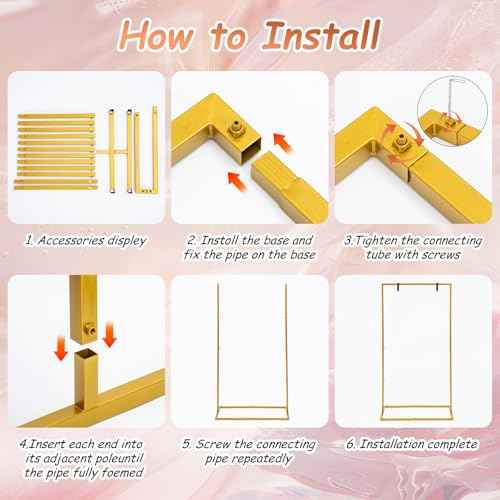 How to Install

1. Accessories displey

2. Instoll the base and fix the pipe on the base

3.Tighten the connecting tube with screws

4.Insert each end into its adjacent poleuntil the pipe fully foemed

5. Screw the connecting pipe repeatedly

6. Installation complete