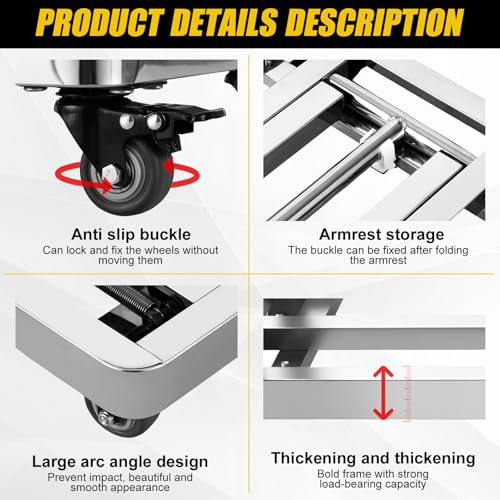 PRODUCT DETAILS DESCRIPTION

Anti slip buckle
Can lock and fix the wheels without moving them

Armrest storage
The buckle can be fixed after folding the armrest

Large arc angle design
Prevent impact, beautiful and smooth appearance

Thickening and thickening
Bold frame with strong load-bearing capacity