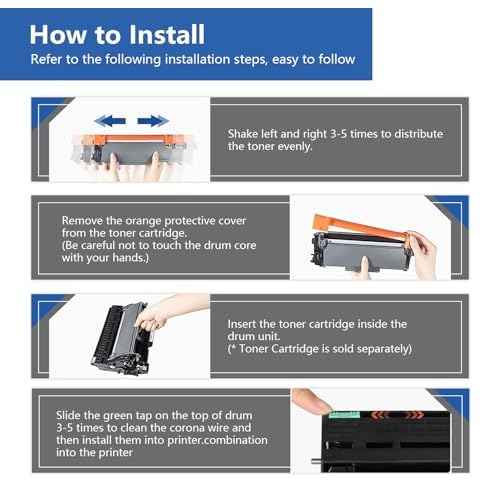 How to Install
Refer to the following installation steps, easy to follow

Shake left and right 3-5 times to distribute the toner evenly.

Remove the orange protective cover from the toner cartridge.
(Be careful not to touch the drum core with your hands.)

Insert the toner cartridge inside the drum unit.
(* Toner Cartridge is sold separately)

Slide the green tap on the top of drum 3-5 times to clean the corona wire and then install them into printer.combination into the printer