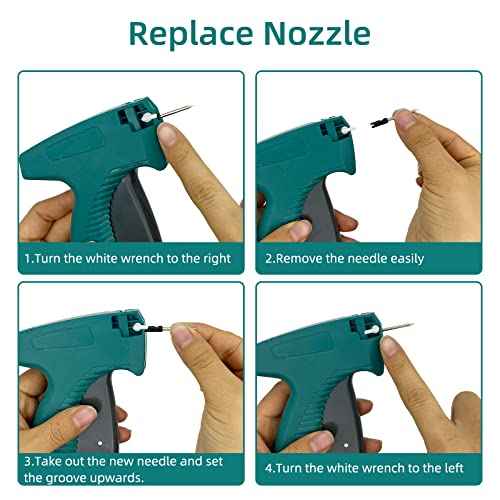 Replace Nozzle

1.Turn the white wrench to the right

2.Remove the needle easily

3.Take out the new needle and set the groove upwards.

4.Turn the white wrench to the left