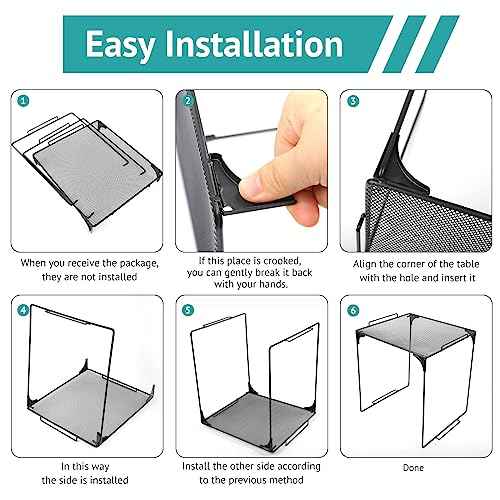 Easy Installation

1

When you receive the package, they are not installed

2

If this place is crooked, you can gently break it back with your hands.

3

Align the corner of the table with the hole and insert it

4

In this way the side is installed

5

Install the other side according to the previous method

6

Done