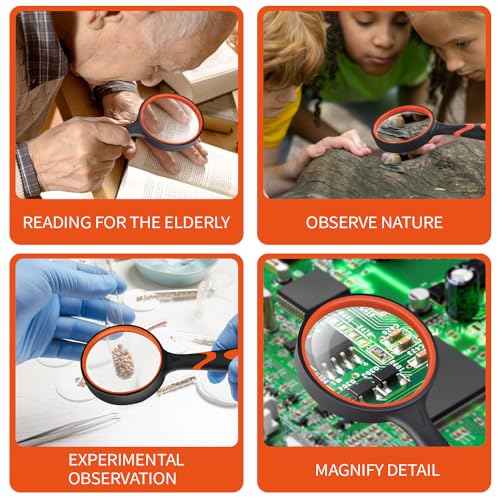 READING FOR THE ELDERLY

OBSERVE NATURE

EXPERIMENTAL OBSERVATION

MAGNIFY DETAIL