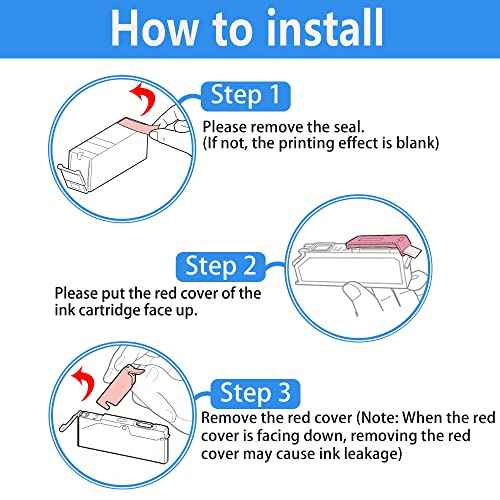 How to install

Step 1

Please remove the seal.
(If not, the printing effect is blank)

Step 2

Please put the red cover of the ink cartridge face up.

Step 3

Remove the red cover (Note: When the red cover is facing down, removing the red cover may cause ink leakage)