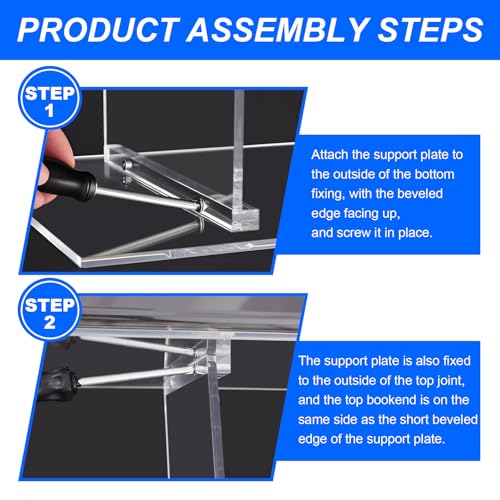 PRODUCT ASSEMBLY STEPS

STEP 1

Attach the support plate to the outside of the bottom fixing, with the beveled edge facing up, and screw it in place.

STEP 2

The support plate is also fixed to the outside of the top joint, and the top bookend is on the same side as the short beveled edge of the support plate.