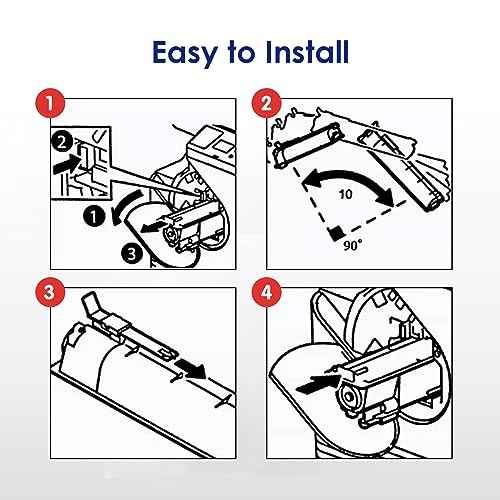 Easy to Install

1

2

1

3

2

10

90°

3

4