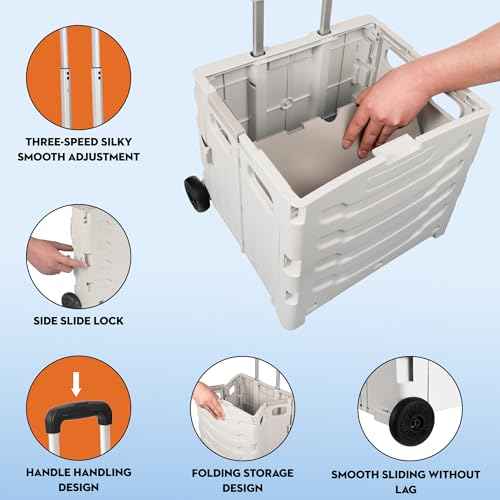 THREE-SPEED SILKY SMOOTH ADJUSTMENT

SIDE SLIDE LOCK

HANDLE HANDLING DESIGN

FOLDING STORAGE DESIGN

SMOOTH SLIDING WITHOUT LAG