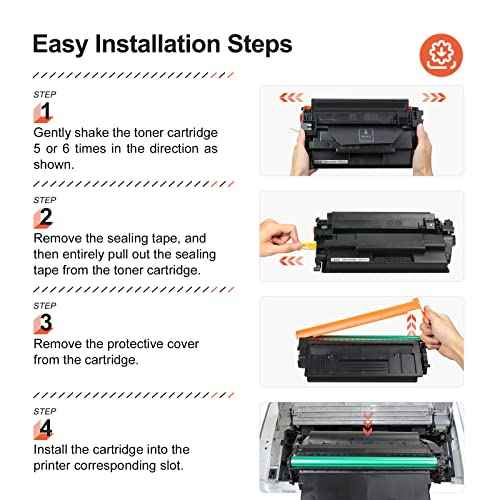 Easy Installation Steps

STEP
1
Gently shake the toner cartridge 5 or 6 times in the direction as shown.

STEP
2
Remove the sealing tape, and then entirely pull out the sealing tape from the toner cartridge.

STEP
3
Remove the protective cover from the cartridge.

STEP
4
Install the cartridge into the printer corresponding slot.