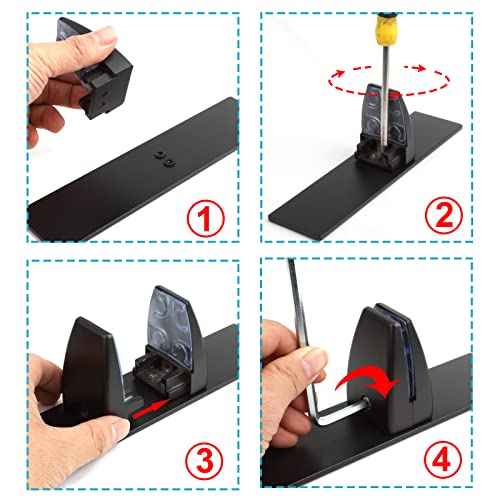 1
2
3
4