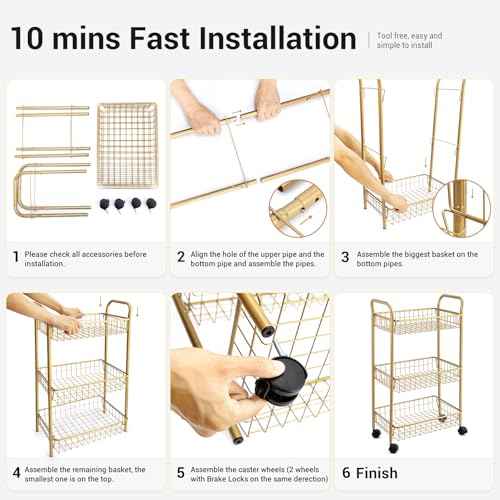 10 mins Fast Installation

Tool free, easy and simple to install

1 Please check all accessories before installation.

2 Align the hole of the upper pipe and the bottom pipe and assemble the pipes.

3 Assemble the biggest basket on the bottom pipes.

4 Assemble the remaining basket, the smallest one is on the top.

5 Assemble the caster wheels (2 wheels with Brake Locks on the same derection)

6 Finish