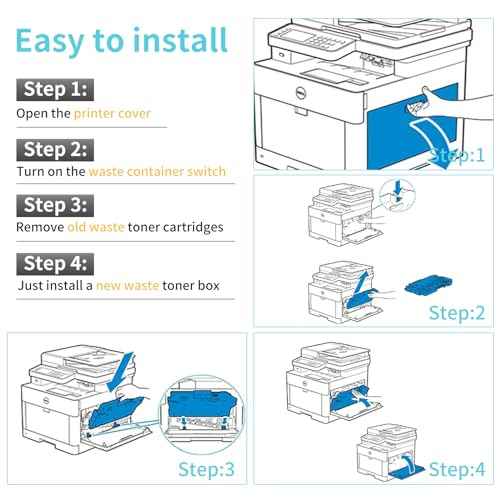 Easy to install

Step 1:
Open the printer cover

Step 2:
Turn on the waste container switch

Step 3:
Remove old waste toner cartridges

Step 4:
Just install a new waste toner box

Step:1

Step:2

Step:3

Step:4