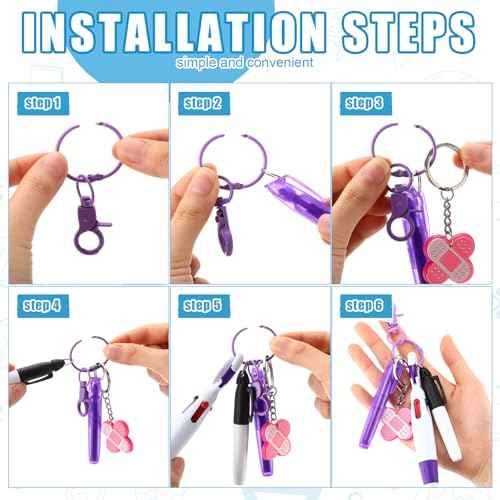 INSTALLATION STEPS
simple and convenient

step 1

step 2

step 3

step 4

step 5

step 6