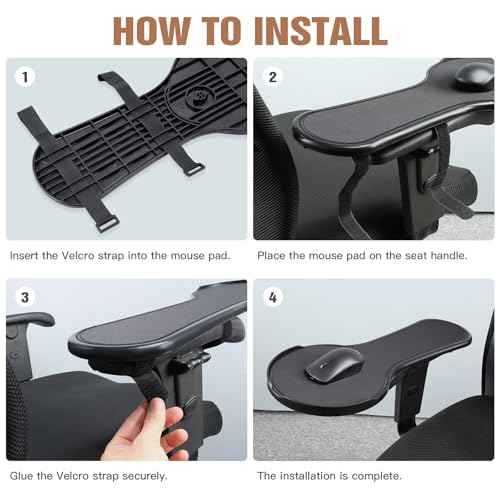 HOW TO INSTALL

1

Insert the Velcro strap into the mouse pad.

2

Place the mouse pad on the seat handle.

3

Glue the Velcro strap securely.

4

The installation is complete.