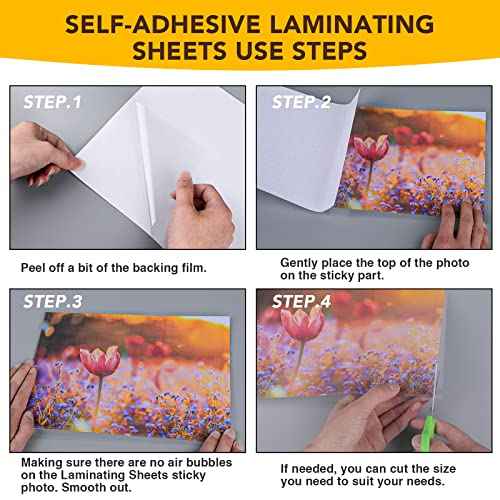 SELF-ADHESIVE LAMINATING SHEETS USE STEPS

STEP.1

Peel off a bit of the backing film.

STEP.2

Gently place the top of the photo on the sticky part.

STEP.3

Making sure there are no air bubbles on the Laminating Sheets sticky photo. Smooth out.

STEP.4

If needed, you can cut the size you need to suit your needs.