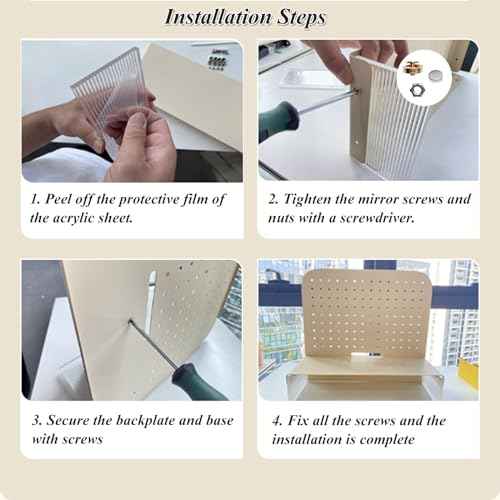 Installation Steps

1. Peel off the protective film of the acrylic sheet.

2. Tighten the mirror screws and nuts with a screwdriver.

3. Secure the backplate and base with screws

4. Fix all the screws and the installation is complete