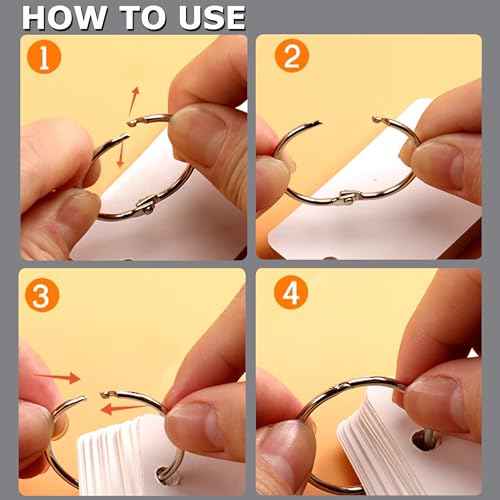 HOW TO USE

1

2

3

4