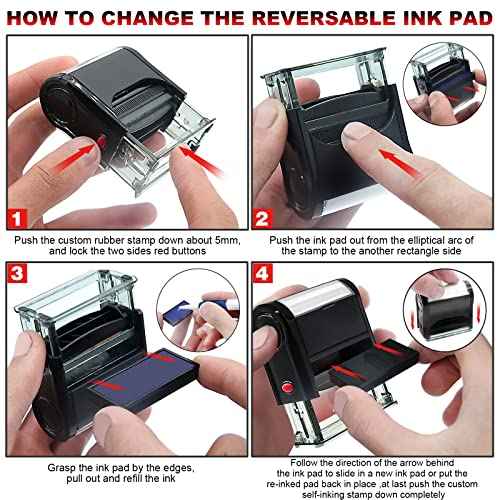 HOW TO CHANGE THE REVERSABLE INK PAD

1

Push the custom rubber stamp down about 5mm, and lock the two sides red buttons

2

Push the ink pad out from the elliptical arc of the stamp to the another rectangle side

3

Grasp the ink pad by the edges, pull out and refill the ink

4

Follow the direction of the arrow behind the ink pad to slide in a new ink pad or put the re-inked pad back in place ,at last push the custom self-inking stamp down completely