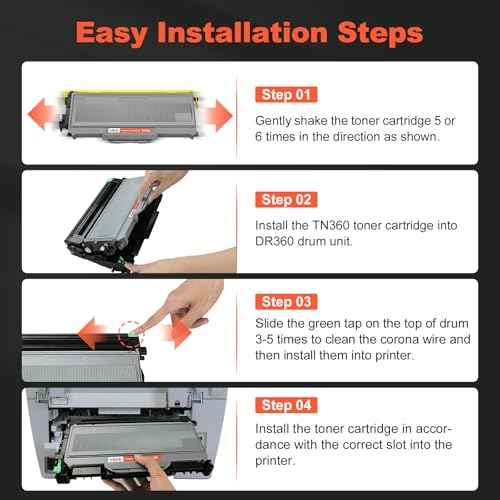 Easy Installation Steps

Step 01

Gently shake the toner cartridge 5 or 6 times in the direction as shown.

Step 02

Install the TN360 toner cartridge into DR360 drum unit.

Step 03

Slide the green tap on the top of drum 3-5 times to clean the corona wire and then install them into printer.

Step 04

Install the toner cartridge in accordance with the correct slot into the printer.