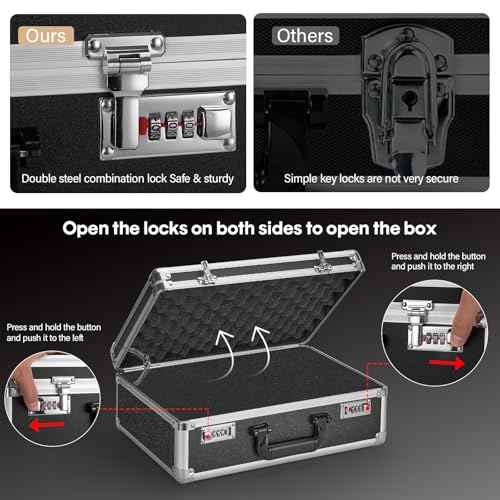 Ours

Double steel combination lock Safe & sturdy

Others

Simple key locks are not very secure

Open the locks on both sides to open the box

Press and hold the button and push it to the right

Press and hold the button and push it to the left