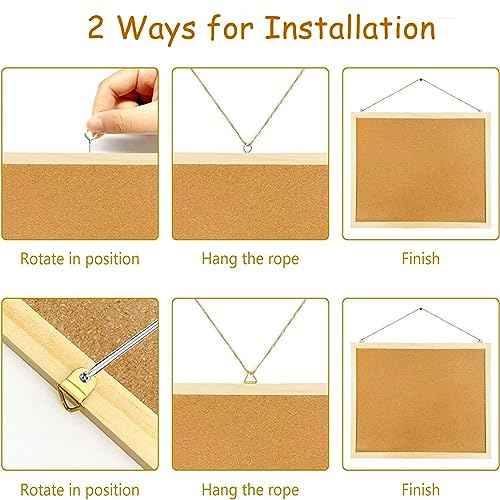 2 Ways for Installation

Rotate in position

Hang the rope

Finish

Rotate in position

Hang the rope

Finish