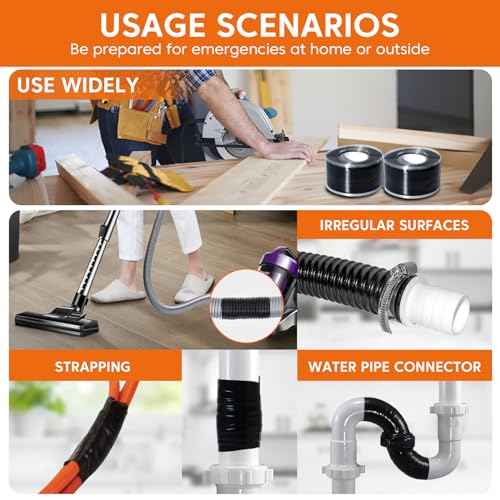 USAGE SCENARIOS
Be prepared for emergencies at home or outside

USE WIDELY

IRREGULAR SURFACES

STRAPPING

WATER PIPE CONNECTOR