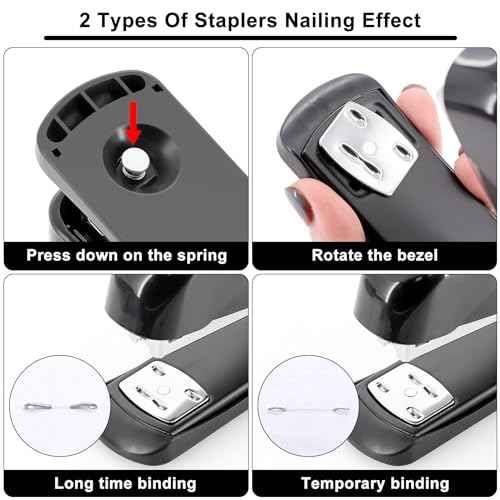 2 Types Of Staplers Nailing Effect

Press down on the spring

Rotate the bezel

Long time binding

Temporary binding