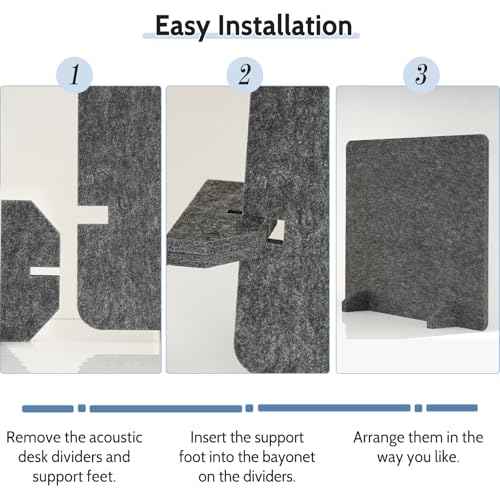 Easy Installation

1

2

3

Remove the acoustic desk dividers and support feet.

Insert the support foot into the bayonet on the dividers.

Arrange them in the way you like.