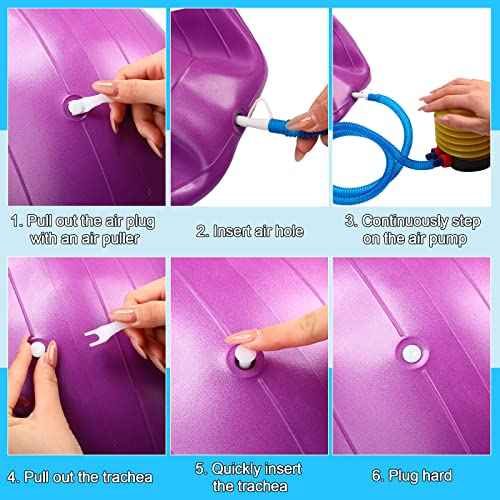 1. Pull out the air plug with an air puller

2. Insert air hole

3. Continuously step on the air pump

4. Pull out the trachea

5. Quickly insert the trachea

6. Plug hard