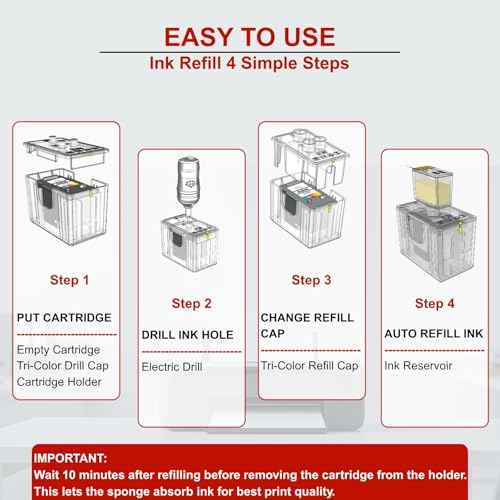 EASY TO USE

Ink Refill 4 Simple Steps

Step 1

PUT CARTRIDGE

Empty Cartridge
Tri-Color Drill Cap
Cartridge Holder

Step 2

DRILL INK HOLE

Electric Drill

Step 3

CHANGE REFILL CAP

Tri-Color Refill Cap

Step 4

AUTO REFILL INK

Ink Reservoir

IMPORTANT:
Wait 10 minutes after refilling before removing the cartridge from the holder.
This lets the sponge absorb ink for best print quality.