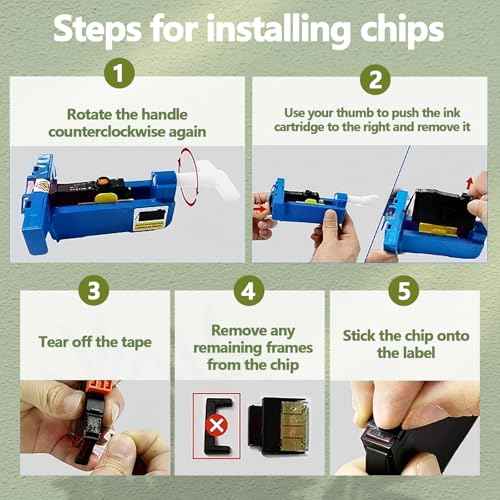 Steps for installing chips

1

Rotate the handle counterclockwise again

2

Use your thumb to push the ink cartridge to the right and remove it

3

Tear off the tape

4

Remove any remaining frames from the chip

5

Stick the chip onto the label