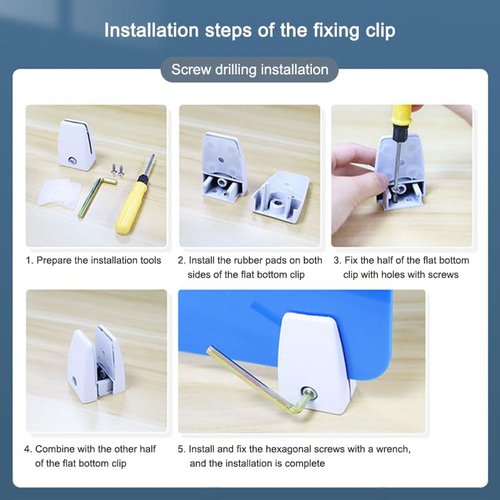 Installation steps of the fixing clip

Screw drilling installation

1. Prepare the installation tools

2. Install the rubber pads on both sides of the flat bottom clip

3. Fix the half of the flat bottom clip with holes with screws

4. Combine with the other half of the flat bottom clip

5. Install and fix the hexagonal screws with a wrench, and the installation is complete